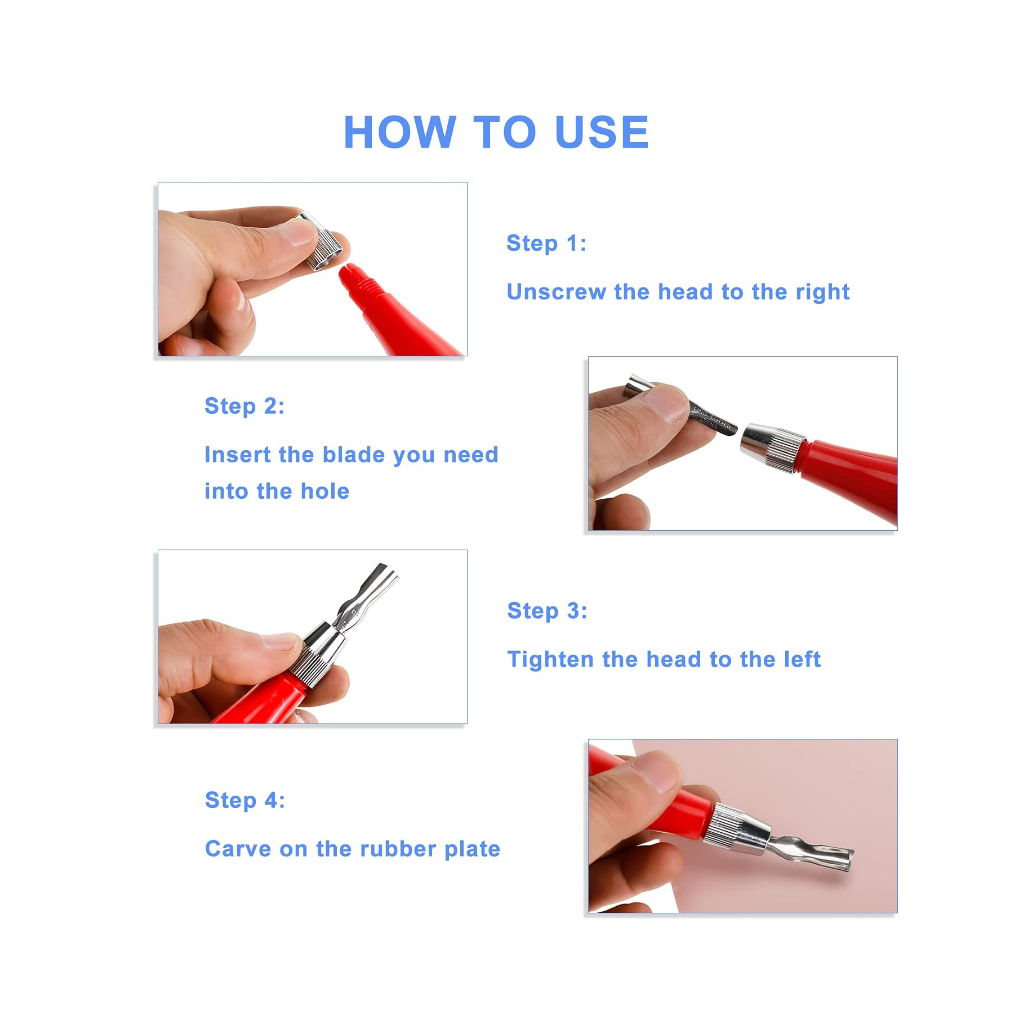 HOW TO USE

Step 1:

Unscrew the head to the right

Step 2:

Insert the blade you need into the hole

Step 3:

Tighten the head to the left

Step 4:

Carve on the rubber plate